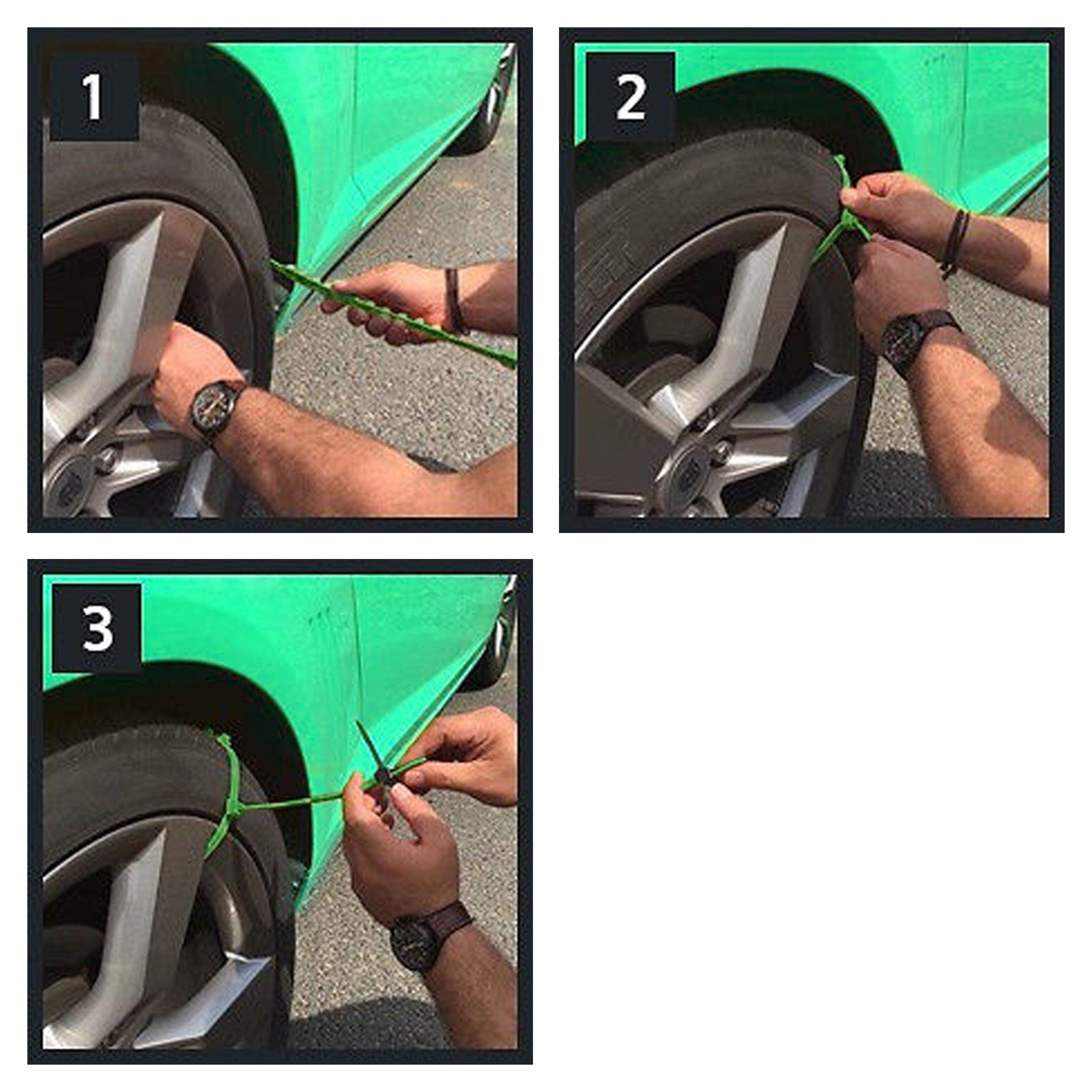 1

2

3